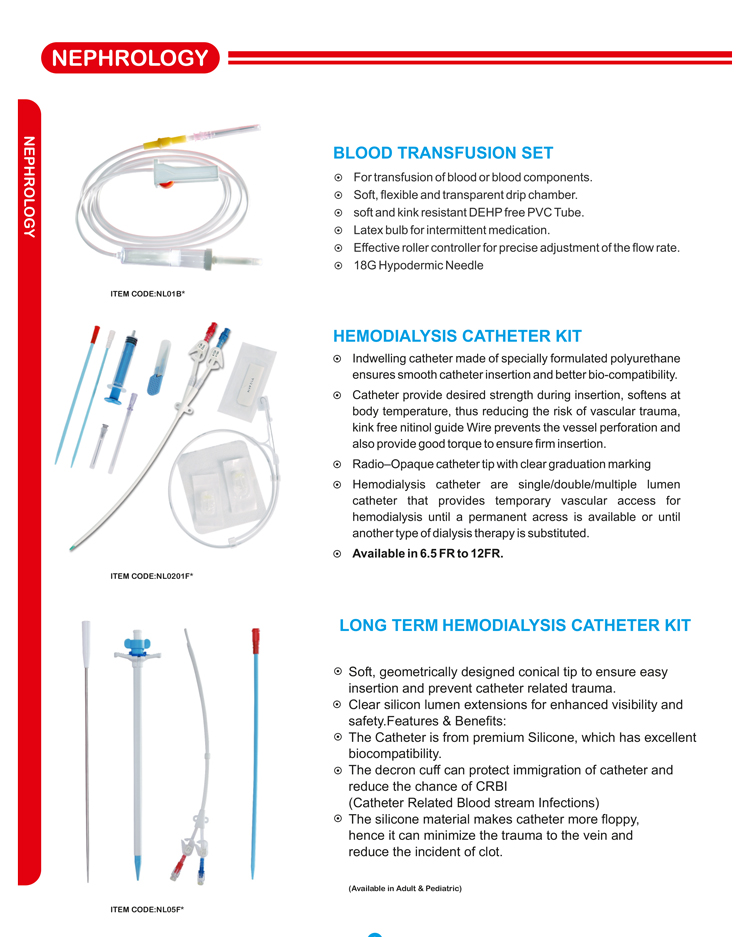 NEPHROLOGY

NEPHROLOGY

BLOOD TRANSFUSION SET

⊙ For transfusion of blood or blood components.
⊙ Soft, flexible and transparent drip chamber.
⊙ soft and kink resistant DEHP free PVC Tube.
⊙ Latex bulb for intermittent medication.
⊙ Effective roller controller for precise adjustment of the flow rate.
⊙ 18G Hypodermic Needle

ITEM CODE:NL01B*

HEMODIALYSIS CATHETER KIT

⊙ Indwelling catheter made of specially formulated polyurethane ensures smooth catheter insertion and better bio-compatibility.
⊙ Catheter provide desired strength during insertion, softens at body temperature, thus reducing the risk of vascular trauma, kink free nitinol guide Wire prevents the vessel perforation and also provide good torque to ensure firm insertion.
⊙ Radio–Opaque catheter tip with clear graduation marking
⊙ Hemodialysis catheter are single/double/multiple lumen catheter that provides temporary vascular access for hemodialysis until a permanent acress is available or until another type of dialysis therapy is substituted.
⊙ Available in 6.5 FR to 12FR.

ITEM CODE:NL0201F*

LONG TERM HEMODIALYSIS CATHETER KIT

⊙ Soft, geometrically designed conical tip to ensure easy insertion and prevent catheter related trauma.
⊙ Clear silicon lumen extensions for enhanced visibility and safety.Features & Benefits:
⊙ The Catheter is from premium Silicone, which has excellent biocompatibility.
⊙ The decron cuff can protect immigration of catheter and reduce the chance of CRBI
(Catheter Related Blood stream Infections)
⊙ The silicone material makes catheter more floppy, hence it can minimize the trauma to the vein and reduce the incident of clot.

(Available in Adult & Pediatric)

ITEM CODE:NL05F*